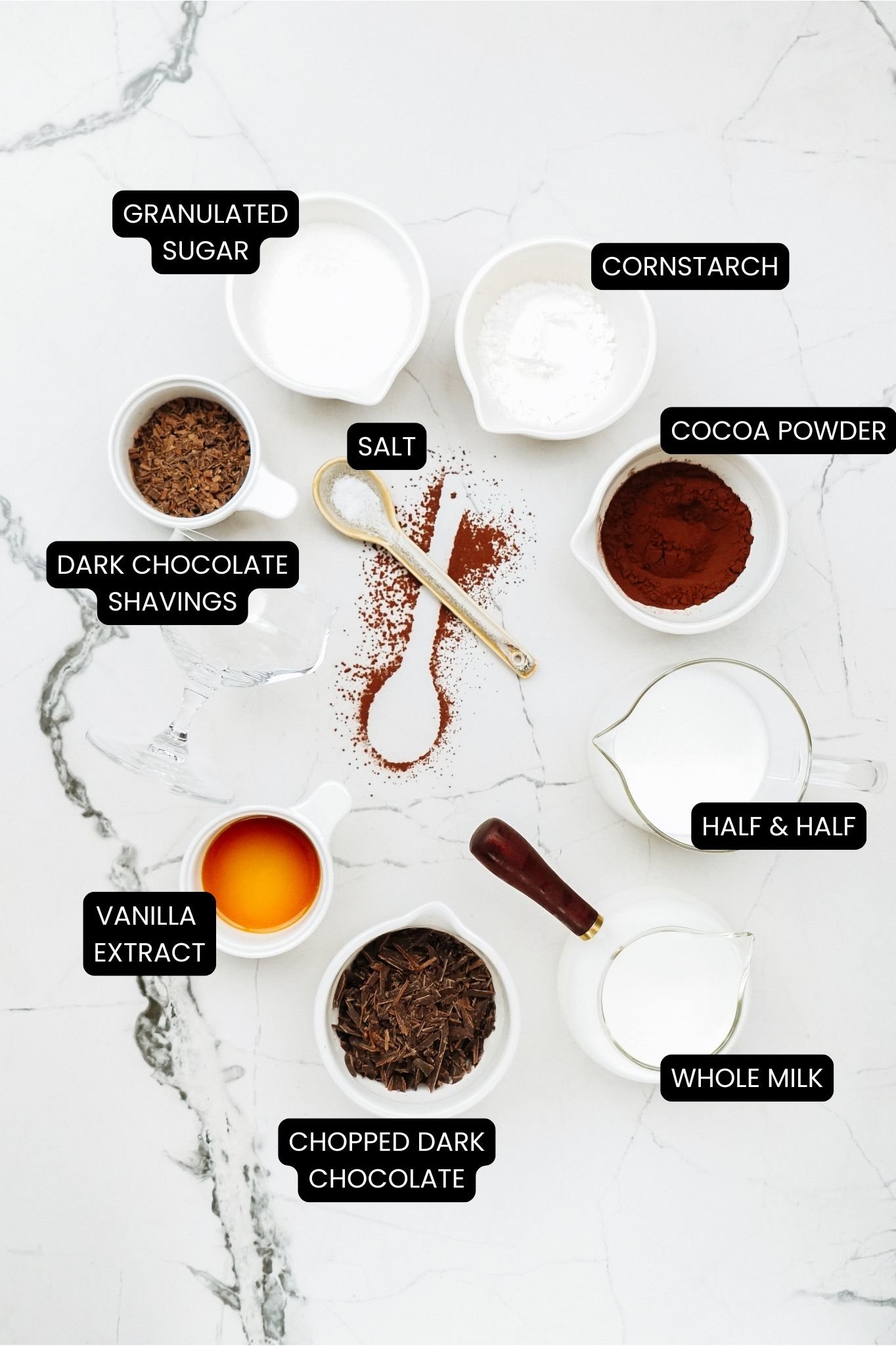 GRANULATED SUGAR

CORNSTARCH

SALT

COCOA POWDER

DARK CHOCOLATE SHAVINGS

HALF & HALF

VANILLA EXTRACT

WHOLE MILK

CHOPPED DARK CHOCOLATE